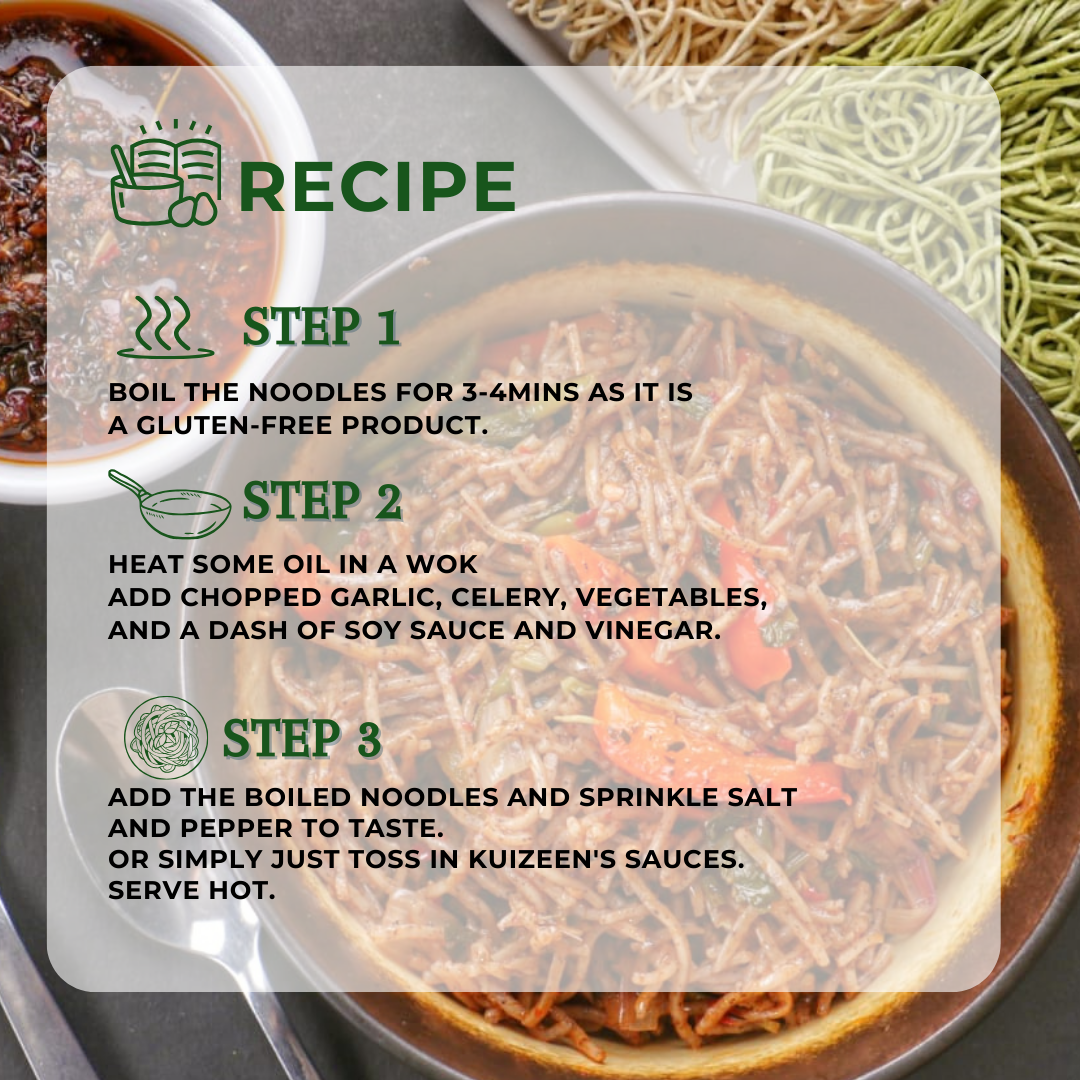 RECIPE

STEP 1

BOIL THE NOODLES FOR 3-4MINS AS IT IS A GLUTEN-FREE PRODUCT.

STEP 2

HEAT SOME OIL IN A WOK
ADD CHOPPED GARLIC, CELERY, VEGETABLES, AND A DASH OF SOY SAUCE AND VINEGAR.

STEP 3

ADD THE BOILED NOODLES AND SPRINKLE SALT AND PEPPER TO TASTE.
OR SIMPLY JUST TOSS IN KUIZEEN'S SAUCES.
SERVE HOT.