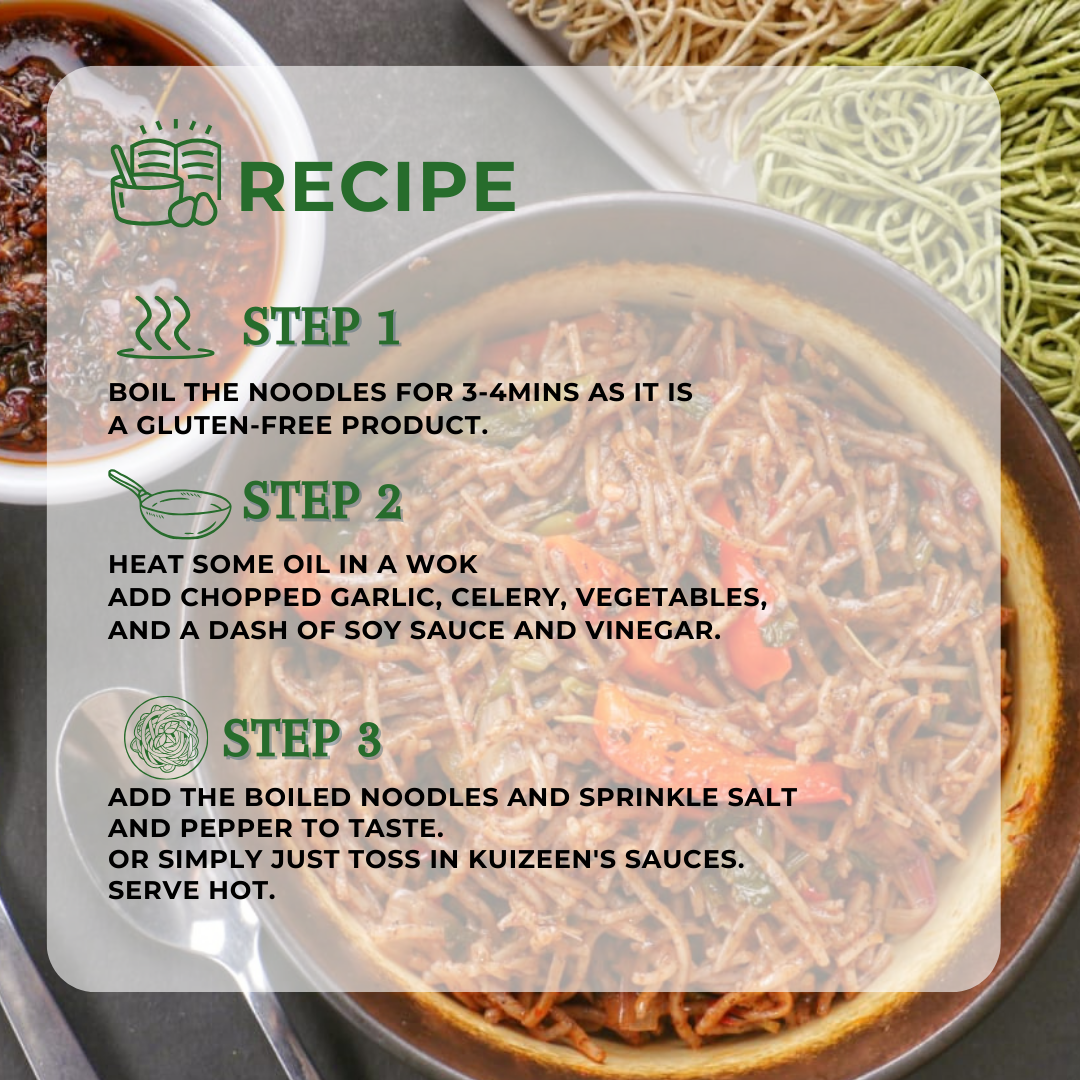 RECIPE

STEP 1

BOIL THE NOODLES FOR 3-4MINS AS IT IS A GLUTEN-FREE PRODUCT.

STEP 2

HEAT SOME OIL IN A WOK
ADD CHOPPED GARLIC, CELERY, VEGETABLES, AND A DASH OF SOY SAUCE AND VINEGAR.

STEP 3

ADD THE BOILED NOODLES AND SPRINKLE SALT AND PEPPER TO TASTE.
OR SIMPLY JUST TOSS IN KUIZEEN'S SAUCES.
SERVE HOT.